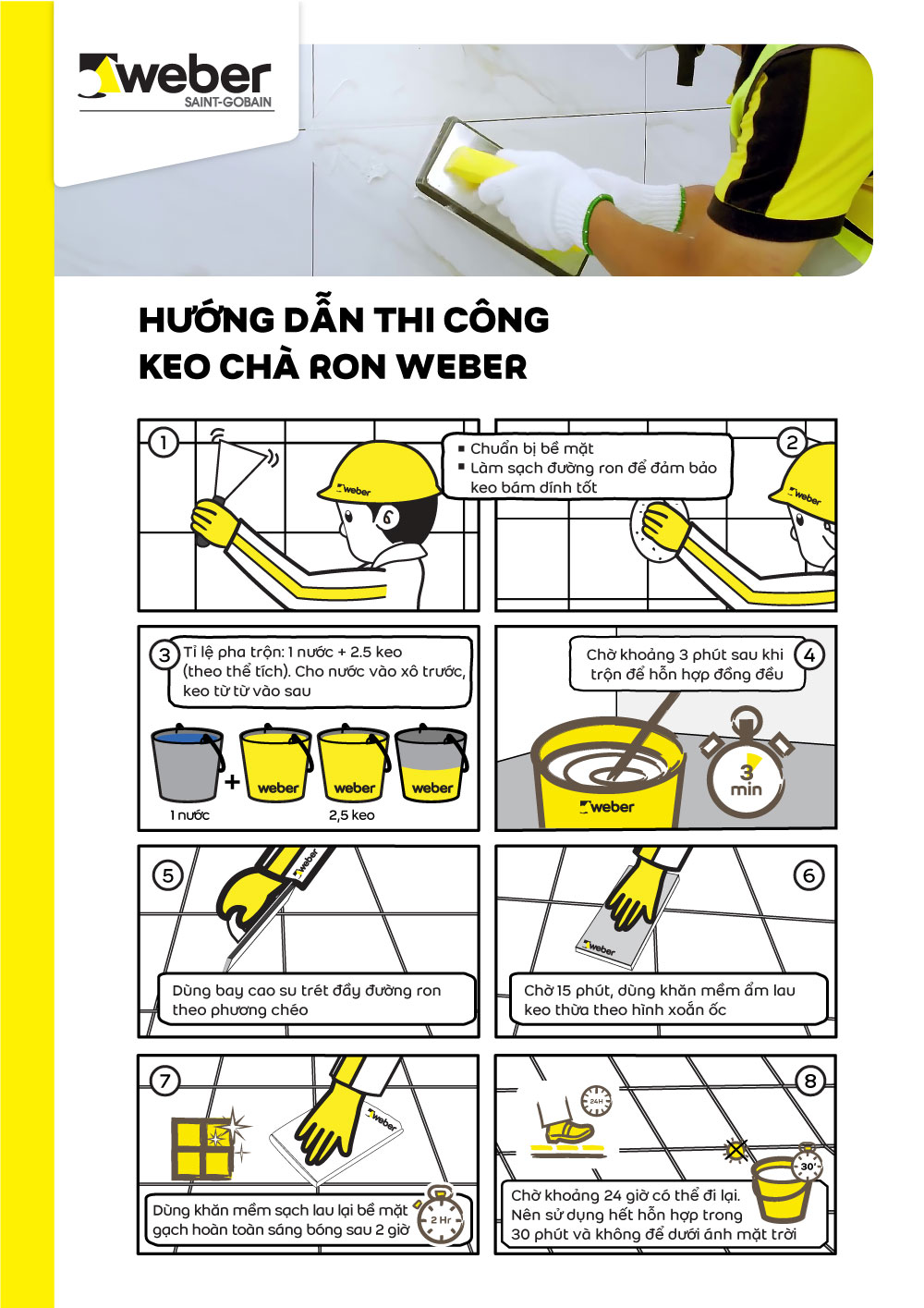 weber
SAINT-GOBAIN

HƯỚNG DẪN THI CÔNG
KEO CHÀ RON WEBER

1
weber

▪ Chuẩn bị bề mặt
▪ Làm sạch đường ron để đảm bảo keo bám dính tốt
2
weber

3
Tỉ lệ pha trộn: 1 nước + 2.5 keo (theo thể tích). Cho nước vào xô trước, keo từ từ vào sau
+
weber weber weber
1 nước
2,5 keo

Chờ khoảng 3 phút sau khi trộn để hỗn hợp đồng đều
4
weber
3 min

5
weber
Dùng bay cao su trét đầy đường ron theo phương chéo

6
weber
Chờ 15 phút, dùng khăn mềm ẩm lau keo thừa theo hình xoắn ốc

7
weber
Dùng khăn mềm sạch lau lại bề mặt gạch hoàn toàn sáng bóng sau 2 giờ
2 Hr

8
24H
30'
Chờ khoảng 24 giờ có thể đi lại.
Nên sử dụng hết hỗn hợp trong 30 phút và không để dưới ánh mặt trời