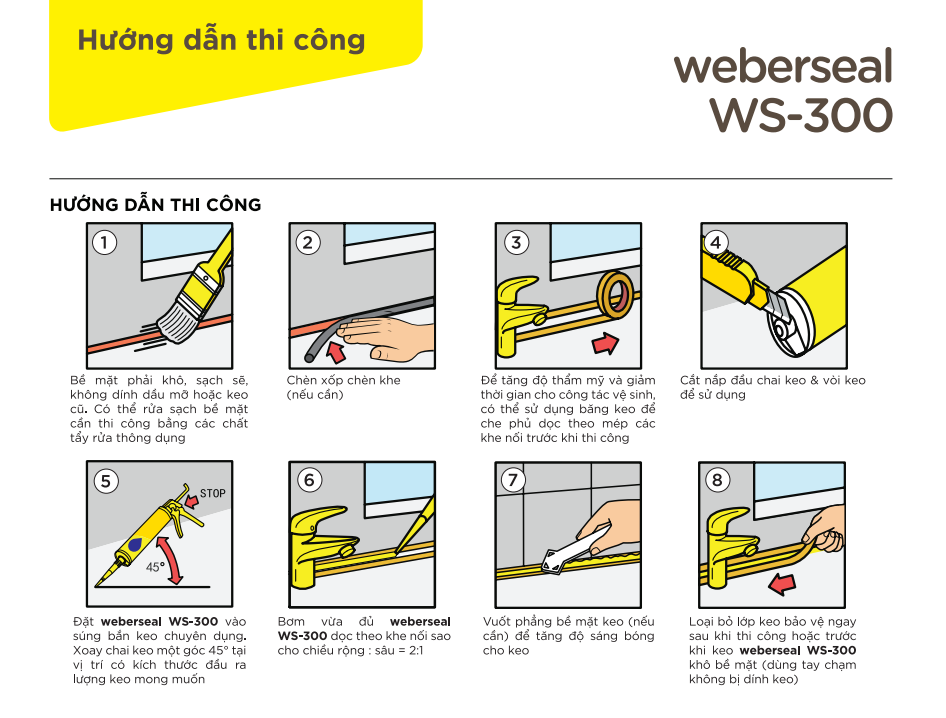 Hướng dẫn thi công

weberseal
WS-300

HƯỚNG DẪN THI CÔNG

1

Bề mặt phải khô, sạch sẽ, không dính dầu mỡ hoặc keo cũ. Có thể rửa sạch bề mặt cần thi công bằng các chất tẩy rửa thông dụng

2

Chèn xốp chèn khe (nếu cần)

3

Để tăng độ thẩm mỹ và giảm thời gian cho công tác vệ sinh, có thể sử dụng băng keo để che phủ dọc theo mép các khe nối trước khi thi công

4

Cắt nắp đầu chai keo & vòi keo để sử dụng

5

STOP

45°

Đặt weberseal WS-300 vào súng bắn keo chuyên dụng. Xoay chai keo một góc 45° tại vị trí có kích thước đầu ra lượng keo mong muốn

6

Bơm vừa đủ weberseal WS-300 dọc theo khe nối sao cho chiều rộng : sâu = 2:1

7

Vuốt phẳng bề mặt keo (nếu cần) để tăng độ sáng bóng cho keo

8

Loại bỏ lớp keo bảo vệ ngay sau khi thi công hoặc trước khi keo weberseal WS-300 khô bề mặt (dùng tay chạm không bị dính keo)